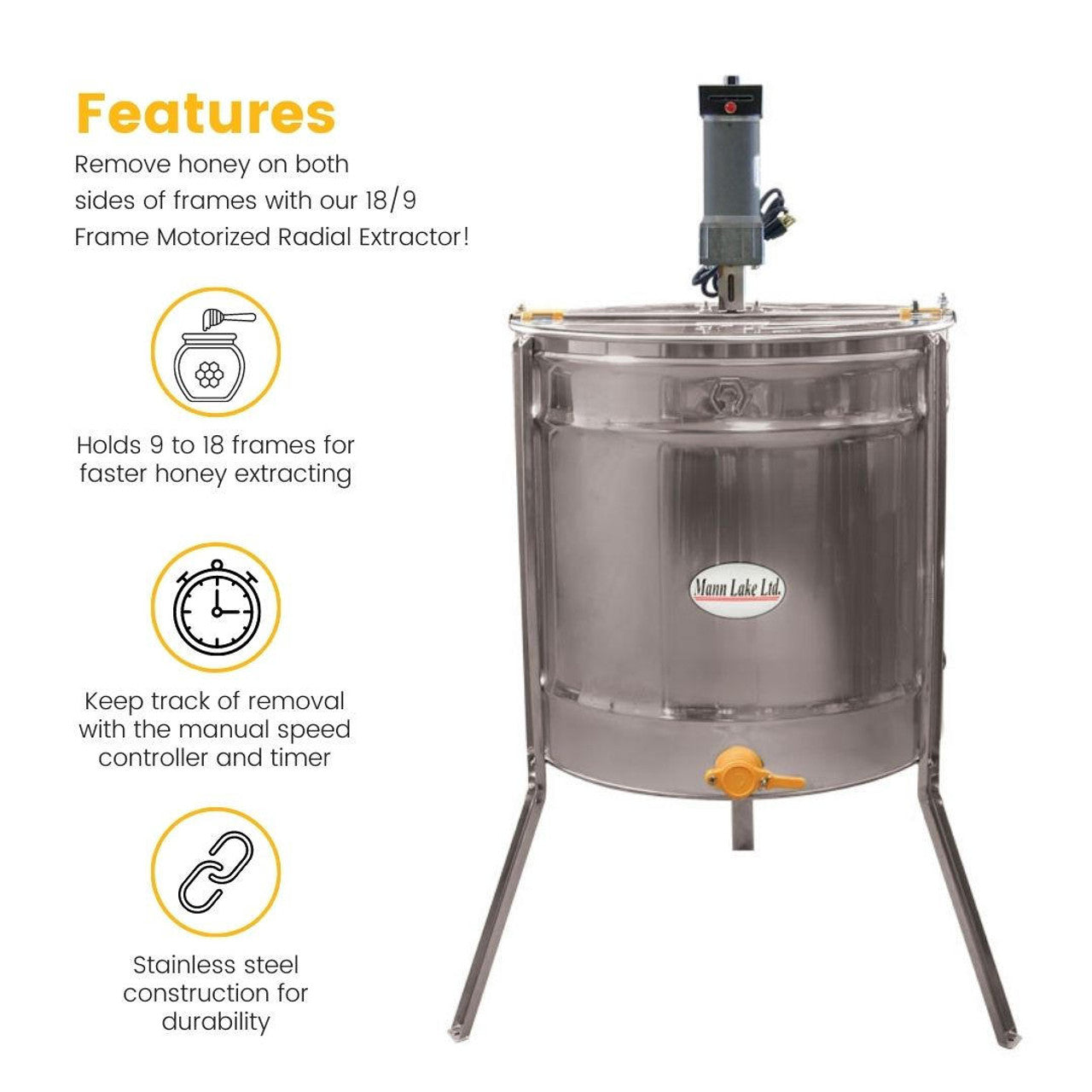 Features

Remove honey on both sides of frames with our 18/9 Frame Motorized Radial Extractor!

Holds 9 to 18 frames for faster honey extracting

Keep track of removal with the manual speed controller and timer

Stainless steel construction for durability

Mann Lake Ltd.